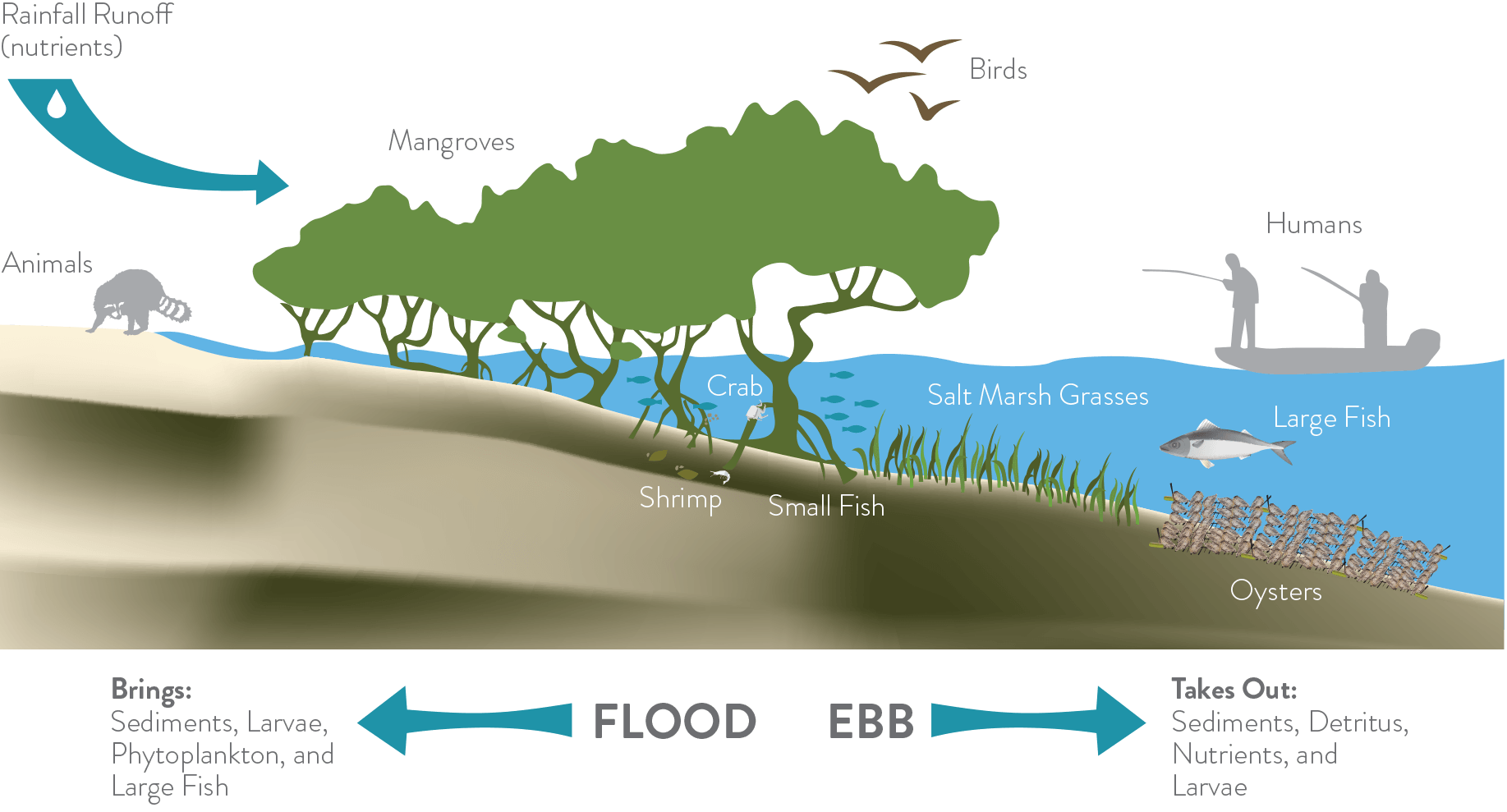 Rainfall Runoff
(nutrients)

Birds

Mangroves

Humans

Animals

Crab

Salt Marsh Grasses

Large Fish

Shrimp

Small Fish

Oysters

Brings:
Sediments, Larvae, Phytoplankton, and Large Fish

FLOOD

EBB

Takes Out:
Sediments, Detritus, Nutrients, and Larvae